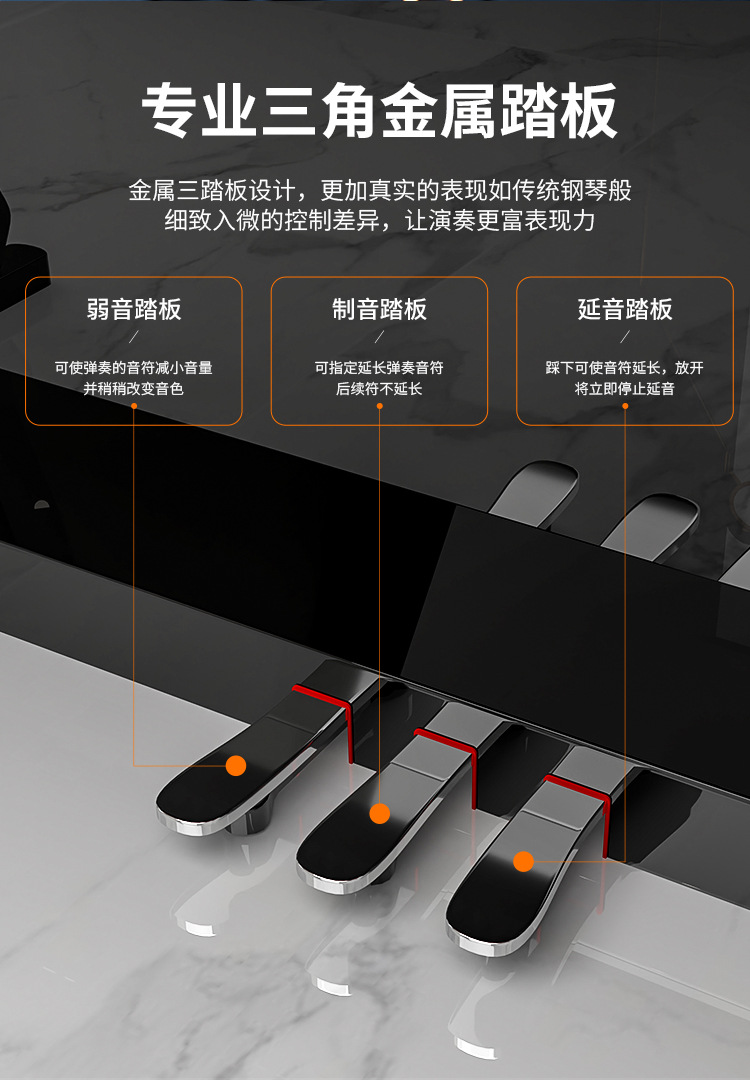 专业三角金属踏板

金属三踏板设计，更加真实的表现如传统钢琴般细致入微的控制差异，让演奏更富表现力

弱音踏板
/
可使弹奏的音符减小音量并稍稍改变音色

制音踏板
/
可指定延长弹奏音符后续符不延长

延音踏板
/
踩下可使音符延长，放开将立即停止延音